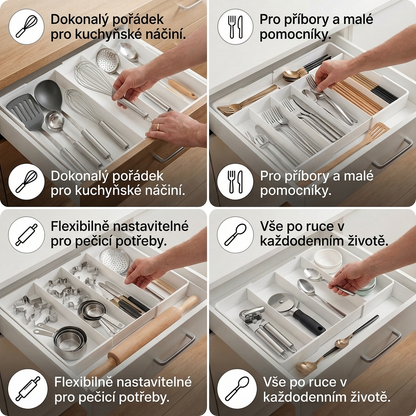 Dokonalý pořádek pro kuchyňské náčiní.

Dokonalý pořádek pro kuchyňské náčiní.

Pro příbory a malé pomocníky.

Pro příbory a malé pomocníky.

Flexibilně nastavitelné pro pečicí potřeby.

Flexibilně nastavitelné pro pečicí potřeby.

Vše po ruce v každodenním životě.

Vše po ruce v každodenním životě.